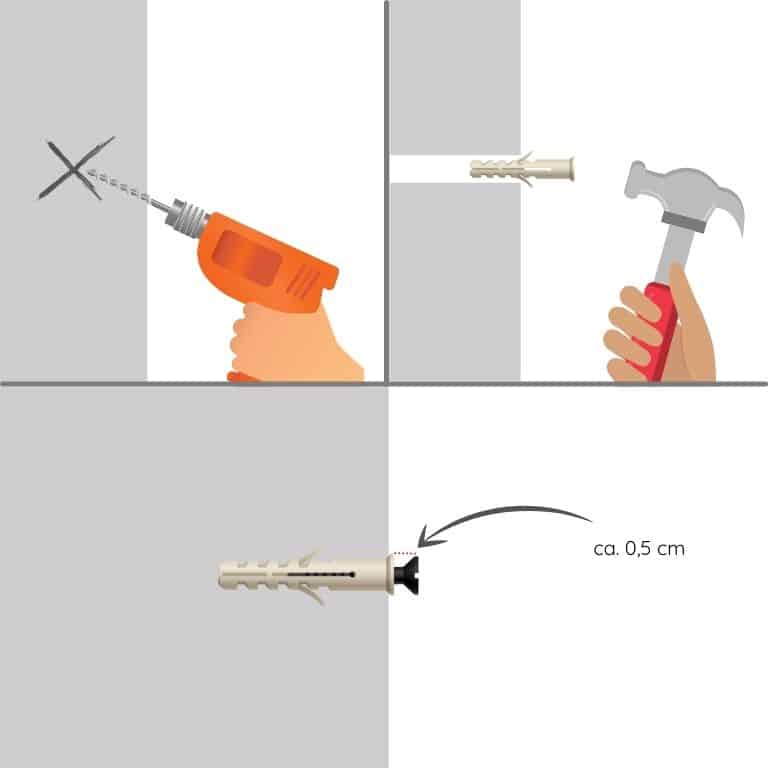 ca. 0,5 cm